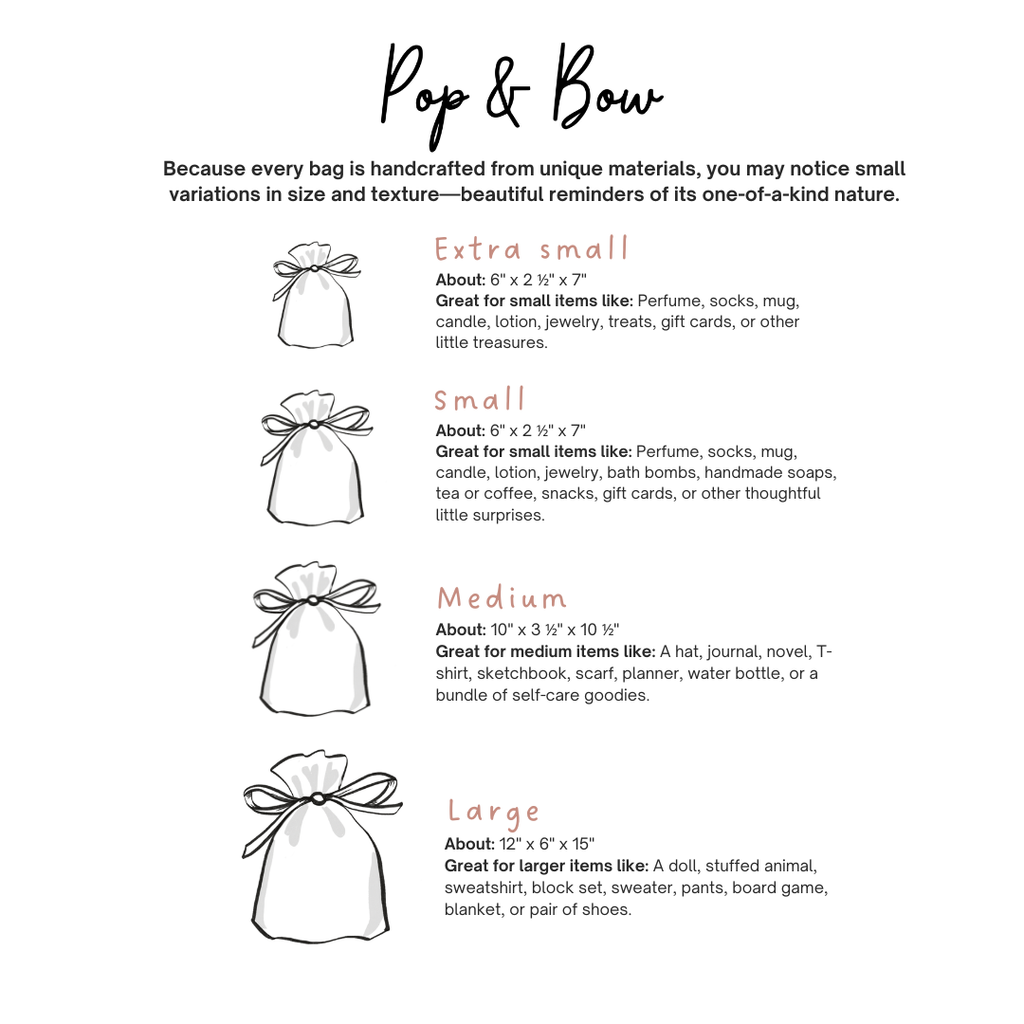 Pop & Bow

Because every bag is handcrafted from unique materials, you may notice small variations in size and texture—beautiful reminders of its one-of-a-kind nature.

Extra small
About: 6" x 2 ½" x 7"
Great for small items like: Perfume, socks, mug, candle, lotion, jewelry, treats, gift cards, or other little treasures.

Small
About: 6" x 2 ½" x 7"
Great for small items like: Perfume, socks, mug, candle, lotion, jewelry, bath bombs, handmade soaps, tea or coffee, snacks, gift cards, or other thoughtful little surprises.

Medium
About: 10" x 3 ½" x 10 ½"
Great for medium items like: A hat, journal, novel, T-shirt, sketchbook, scarf, planner, water bottle, or a bundle of self-care goodies.

Large
About: 12" x 6" x 15"
Great for larger items like: A doll, stuffed animal, sweatshirt, block set, sweater, pants, board game, blanket, or pair of shoes.